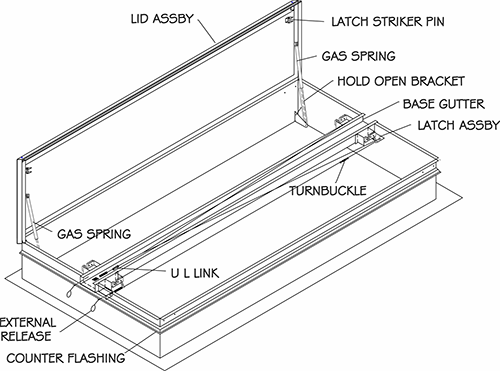 LID ASSBY
LATCH STRIKER PIN
GAS SPRING
HOLD OPEN BRACKET
BASE GUTTER
LATCH ASSBY
TURNBUCKLE
GAS SPRING
U L LINK
EXTERNAL RELEASE
COUNTER FLASHING